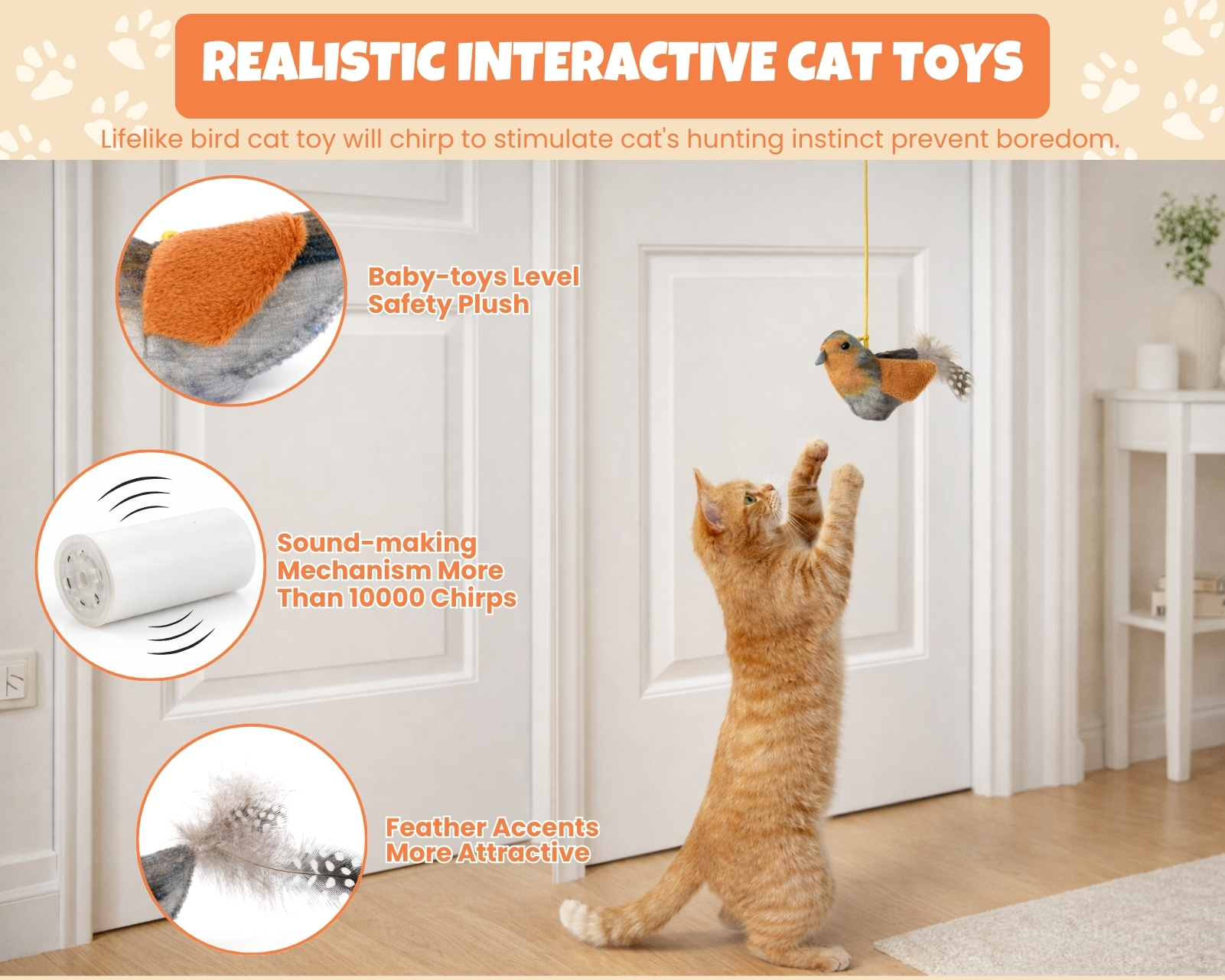 REALISTIC INTERACTIVE CAT TOYS

Lifelike bird cat toy will chirp to stimulate cat's hunting instinct prevent boredom.

Baby-toys Level
Safety Plush

Sound-making
Mechanism More
Than 10000 Chirps

Feather Accents
More Attractive