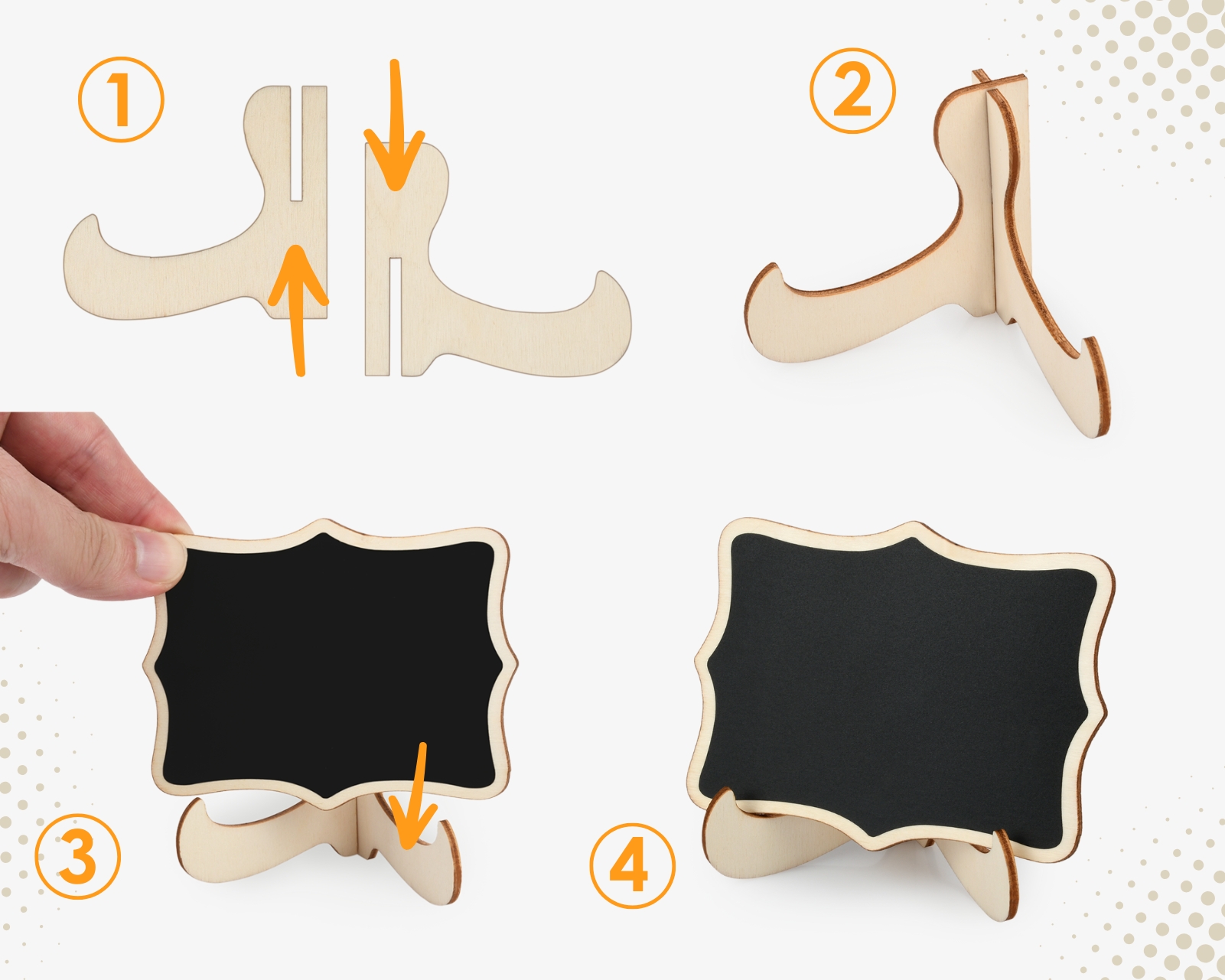 ①
②
③
④